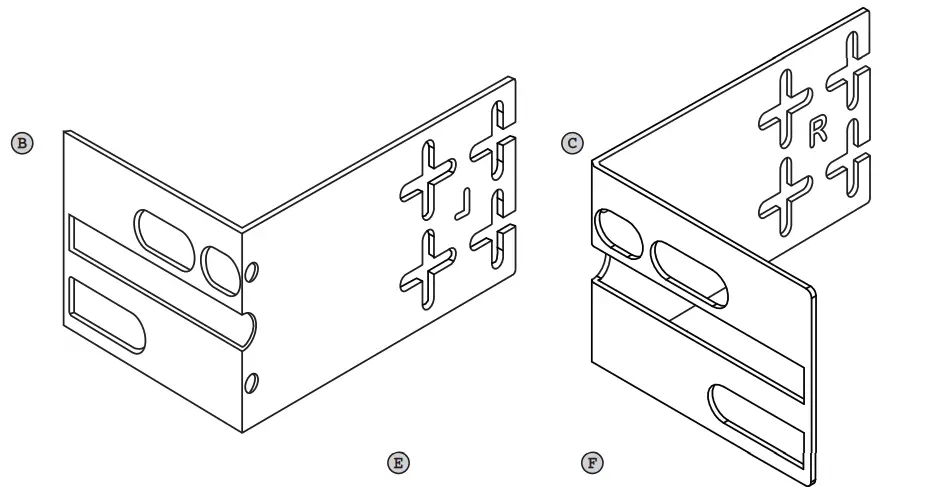 B
L
C
R
E
F