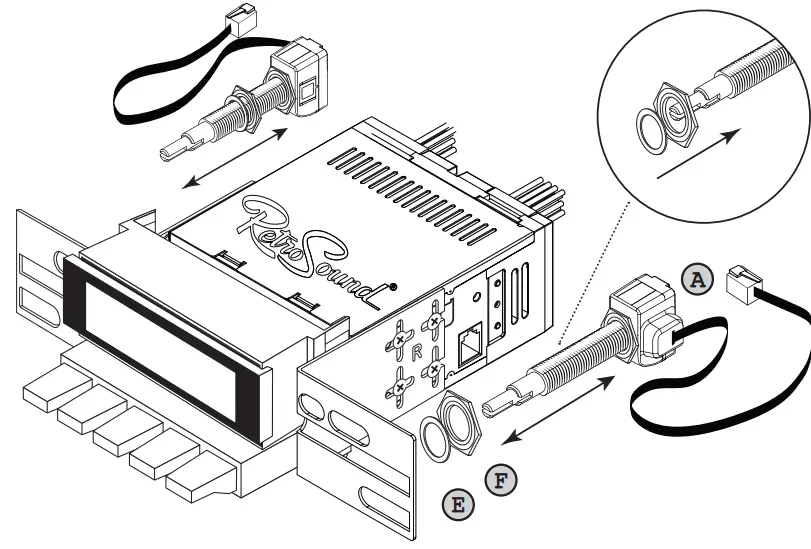 RetroSound®
R
A
F
E