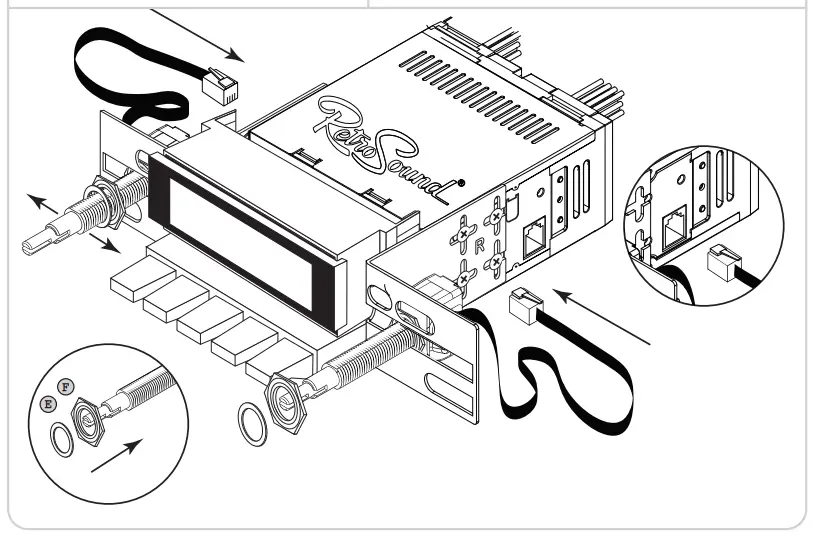 RetroSound®
R
E
F