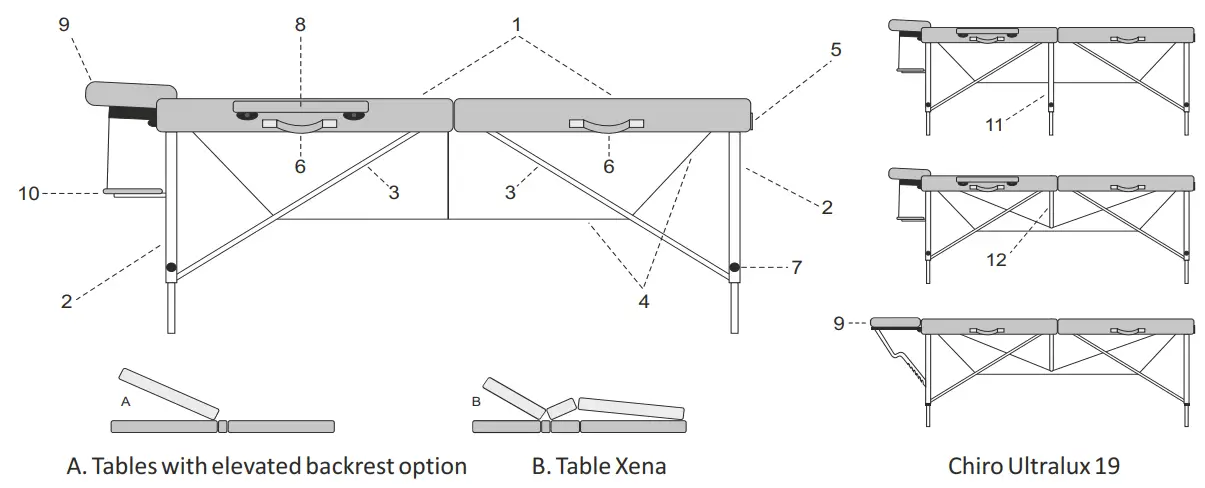 9
8
1
5
6
6
3
3
10
2
2
7
4
11
12
9
A
B
A. Tables with elevated backrest option
B. Table Xena
Chiro Ultralux 19