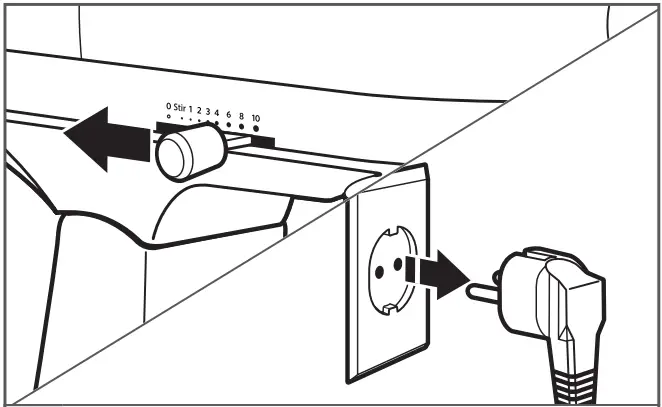 0 Stir 1 2 3 4 6 8 10