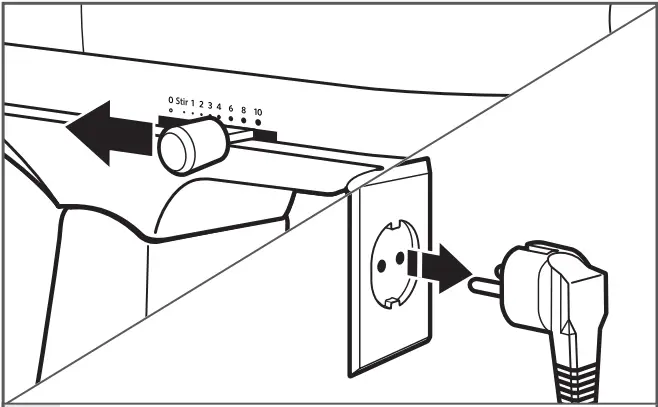 0 Stir 1 2 3 4 6 8 10