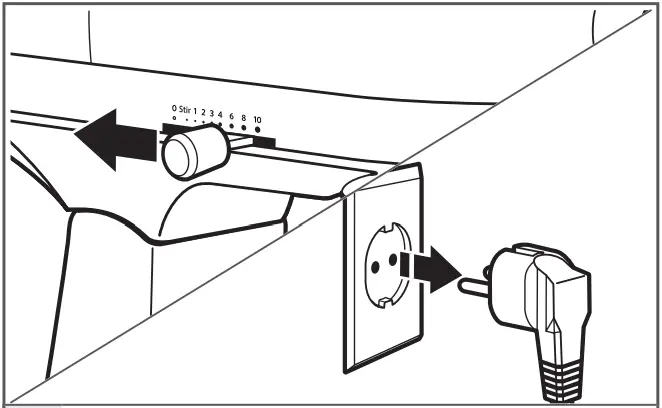 0 Stir 1 2 3 4 6 8 10