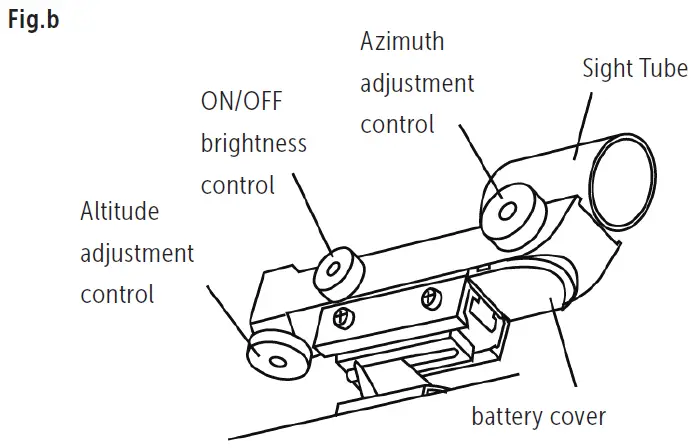 Fig.b

Azimuth adjustment control

Sight Tube

ON/OFF brightness control

Altitude adjustment control

battery cover