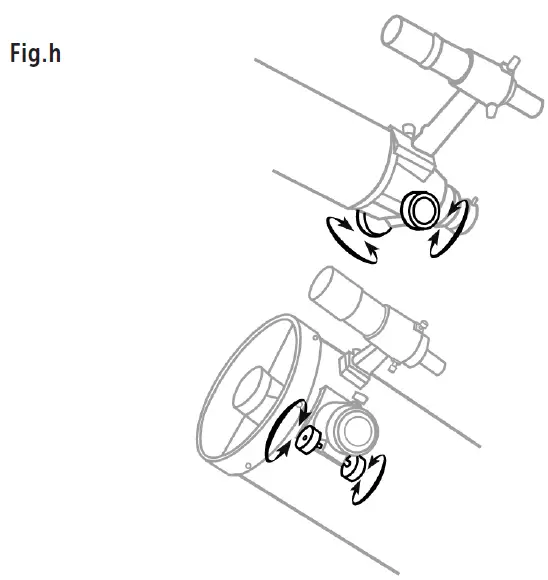 Fig.h