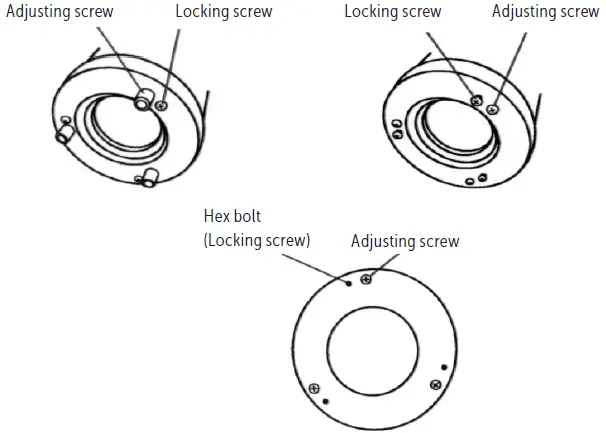 Adjusting screw
Locking screw
Locking screw
Adjusting screw
Hex bolt
(Locking screw)
Adjusting screw