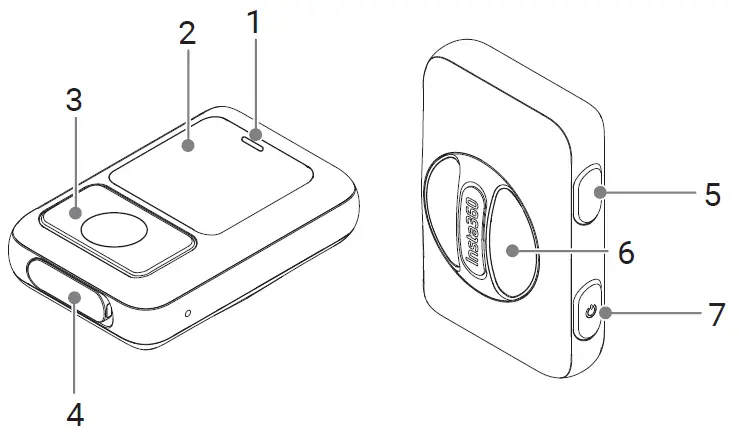 1
2
3
4
Insta360
5
6
7