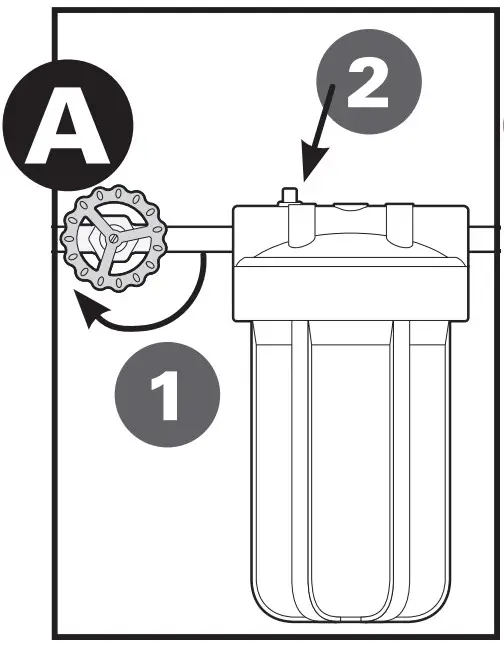 A
2
1