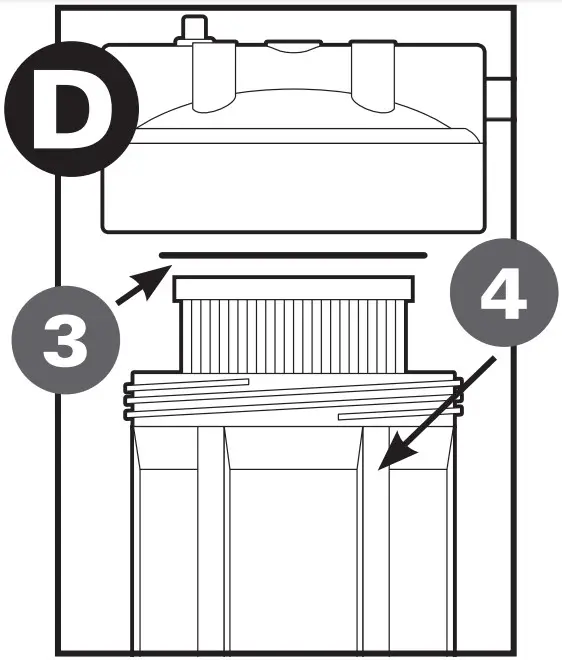 D
3
4