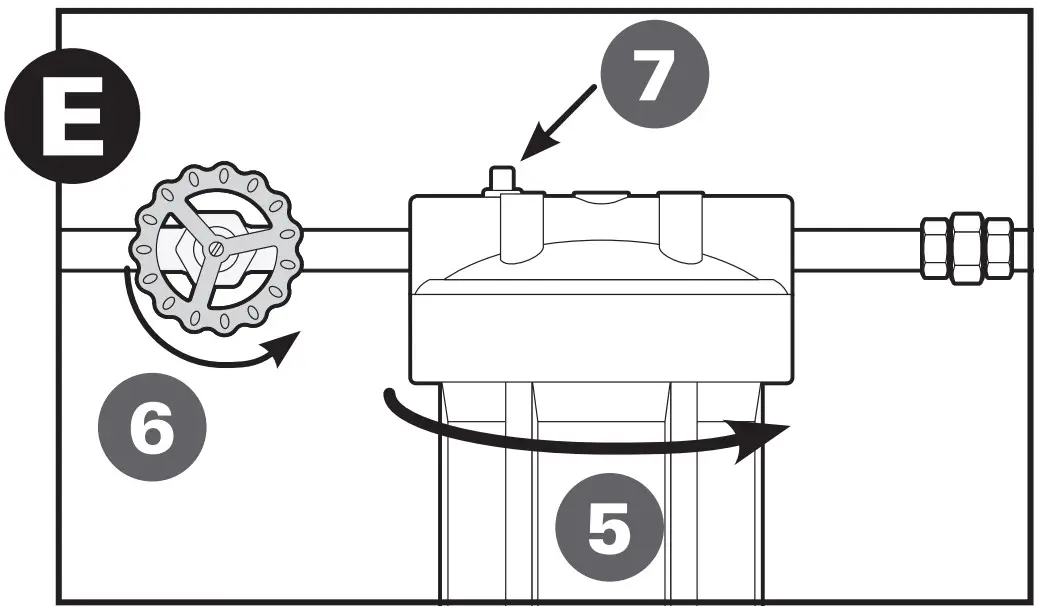 E
7
6
5