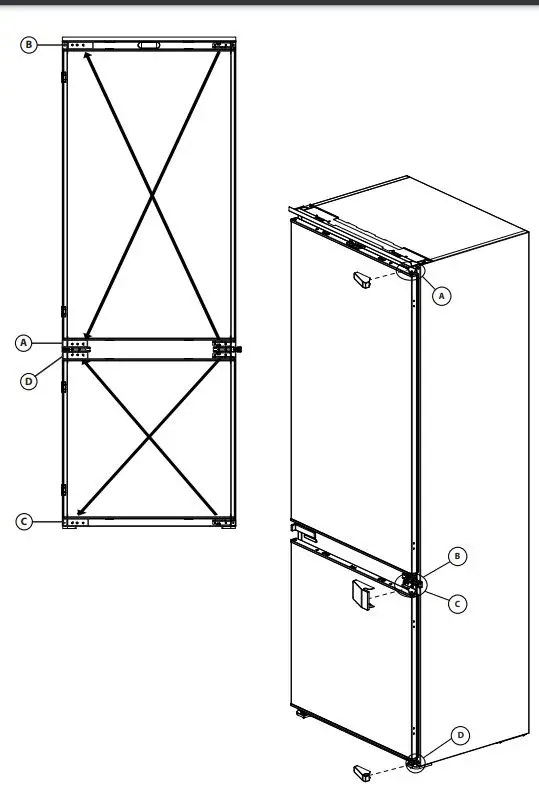 B
A
D
C
A
B
C
D