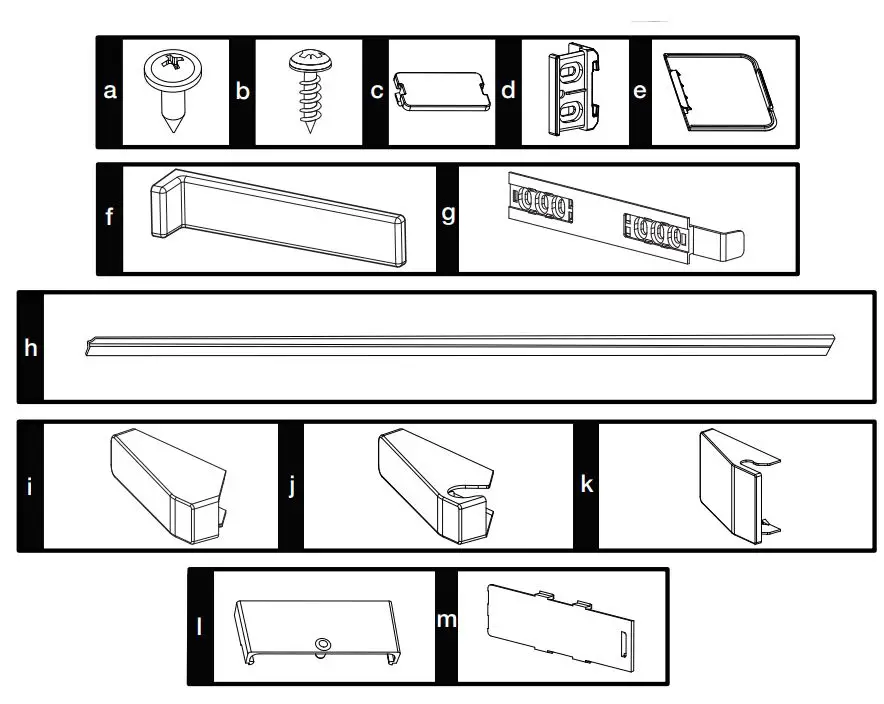 a
b
c
d
e
f
g
h
i
j
k
l
m