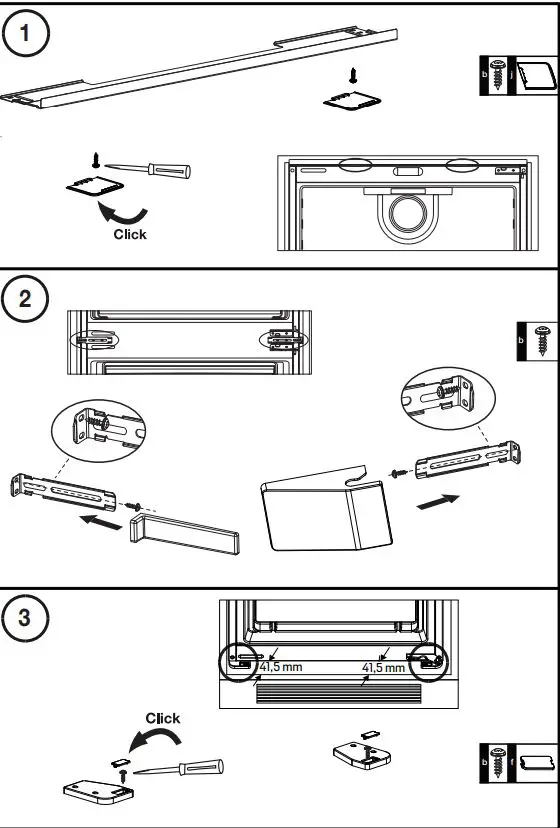 1

b i

Click

2

b

3

41,5 mm

41,5 mm

Click

b f