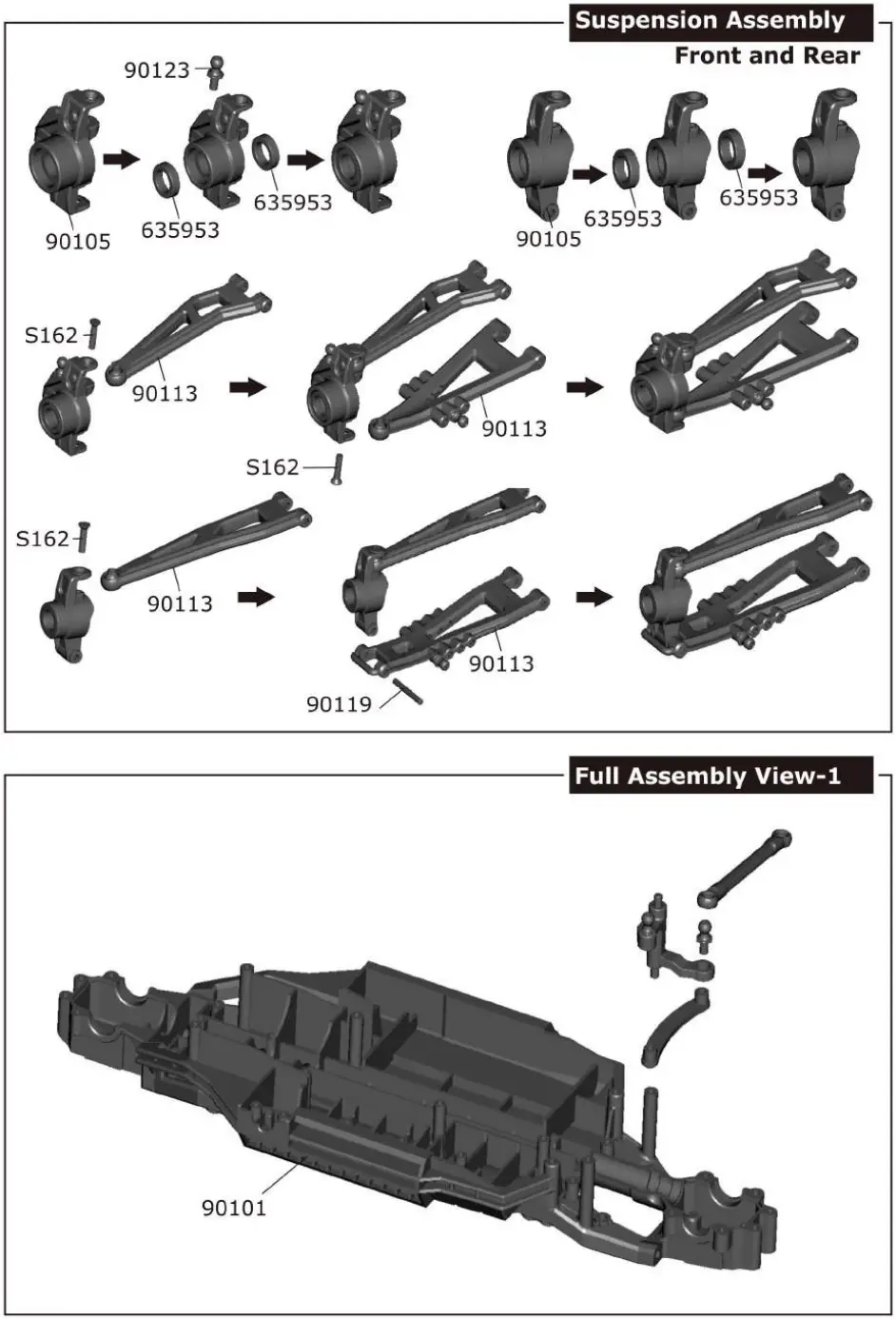 Suspension Assembly
Front and Rear

90123

90105

635953

635953

90105

635953

635953

S162

90113

90113

S162

S162

90113

90113

90119

Full Assembly View-1

90101