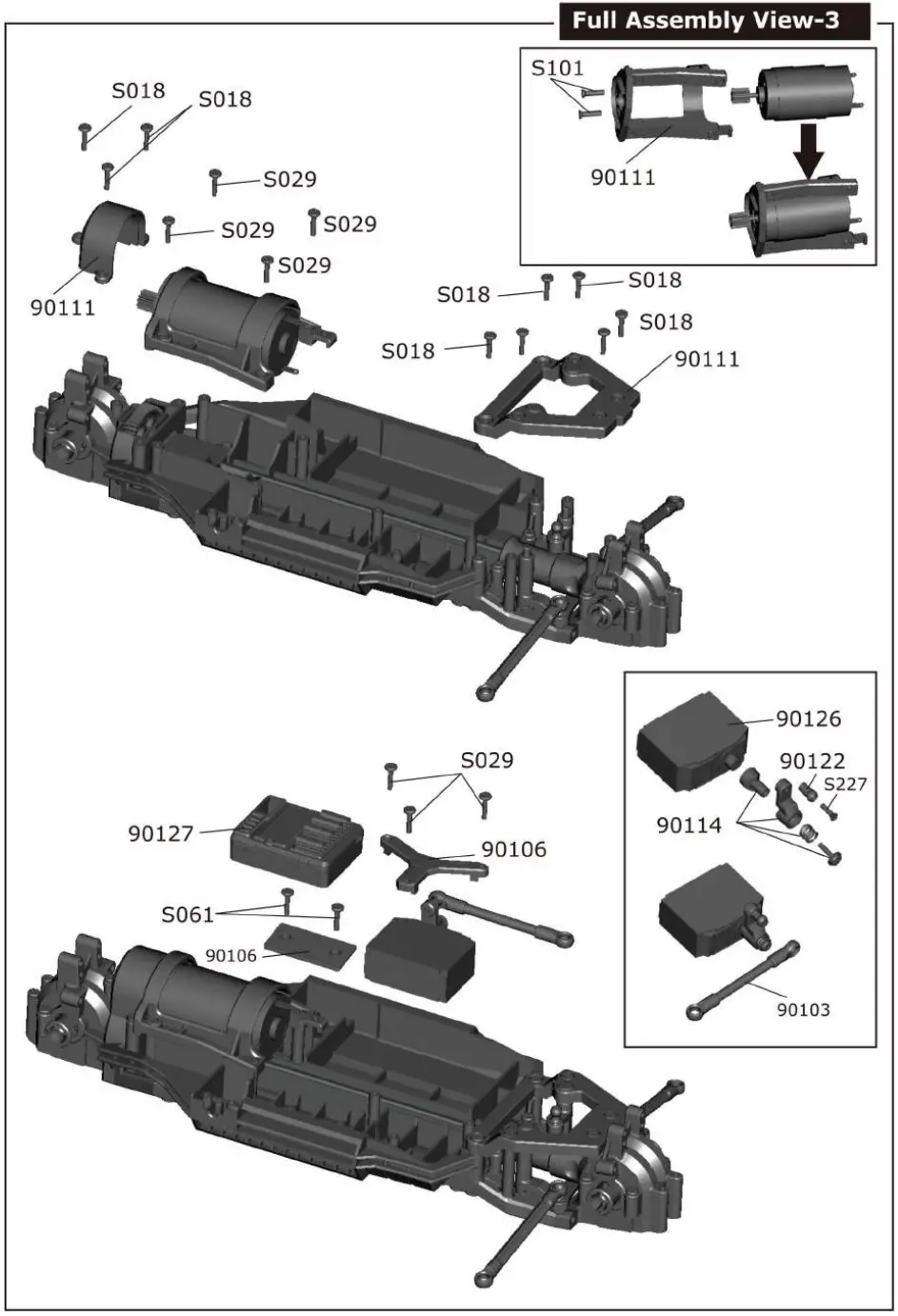 Full Assembly View-3

S101

90111

S018 S018

S029

S029 S029

S029

90111

S018 S018

S018

S018

90111

90126

90122

S227

90114

90103

S029

90127

90106

S061

90106