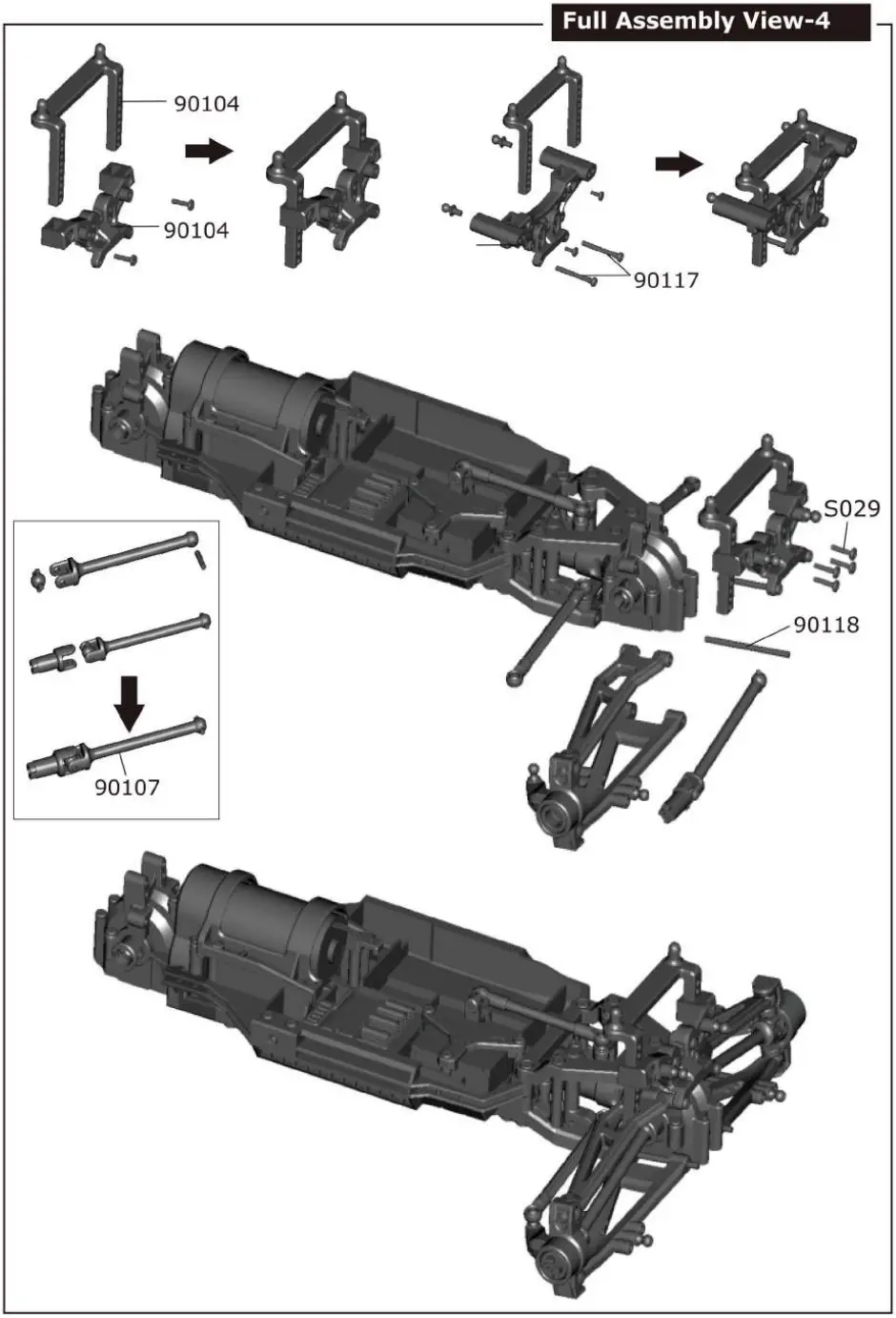 Full Assembly View-4

90104

90104

90117

S029

90118

90107