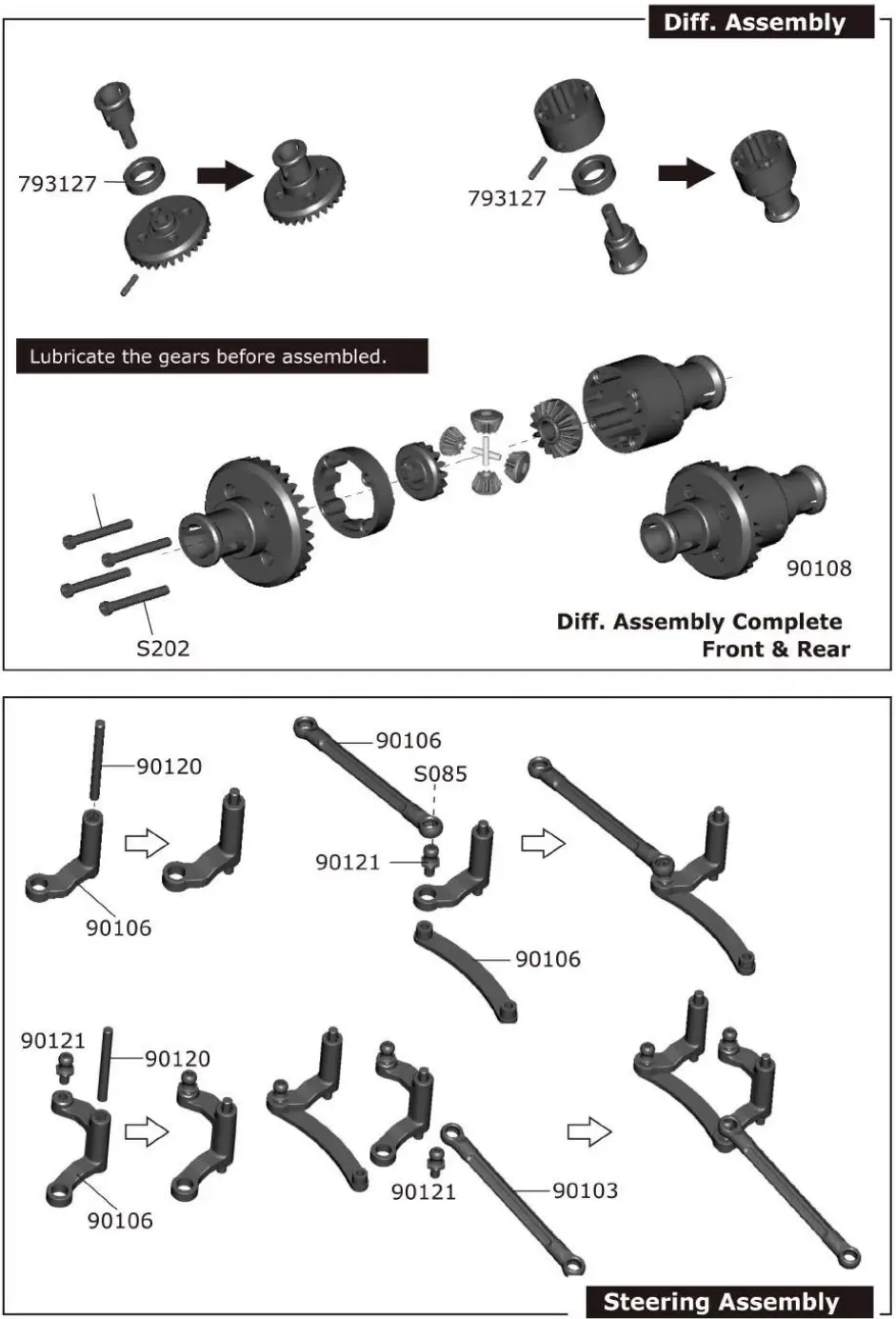 Diff. Assembly

793127

793127

Lubricate the gears before assembled.

S202

90108

Diff. Assembly Complete
Front & Rear

90120

90106

90106

S085

90121

90106

90121

90120

90106

90121

90103

Steering Assembly