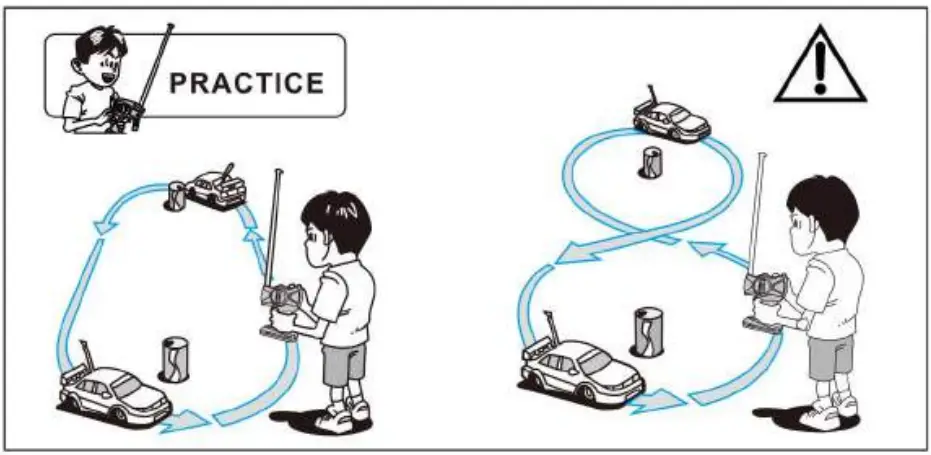 PRACTICE