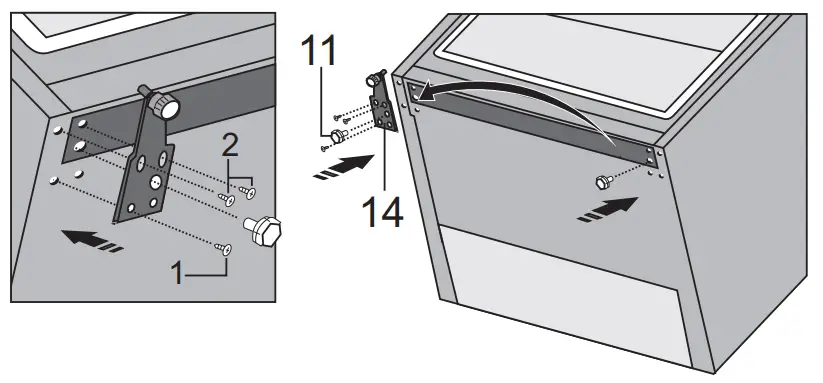 2
1
11
14