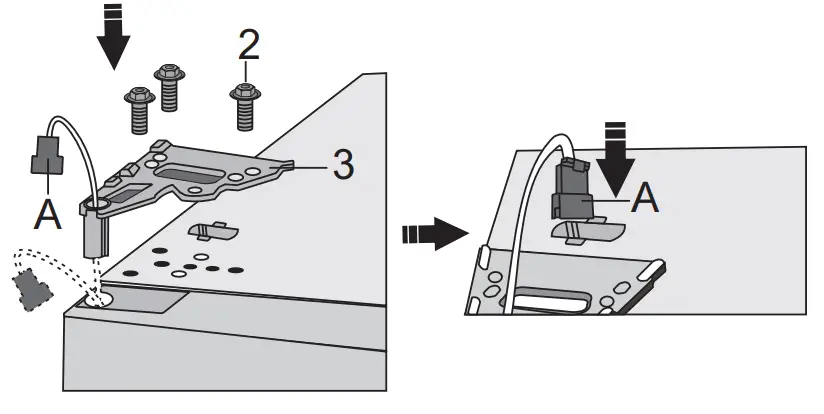 2
3
A
A