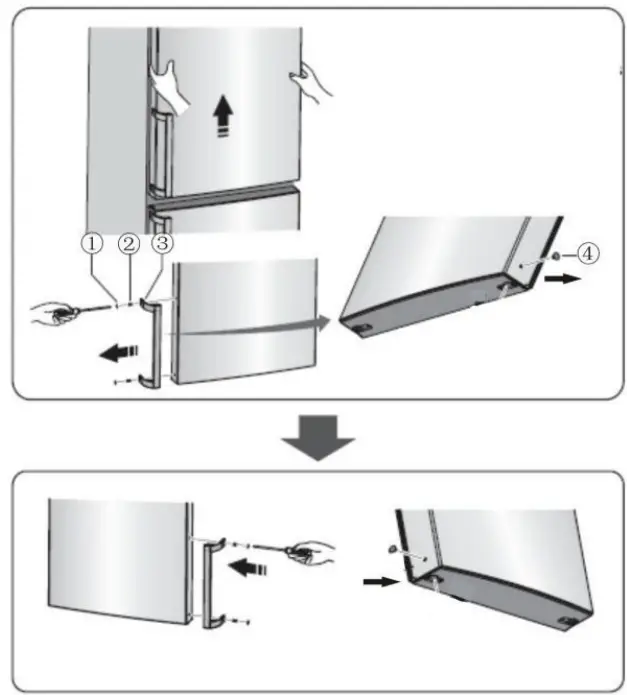 ①
②
③
④