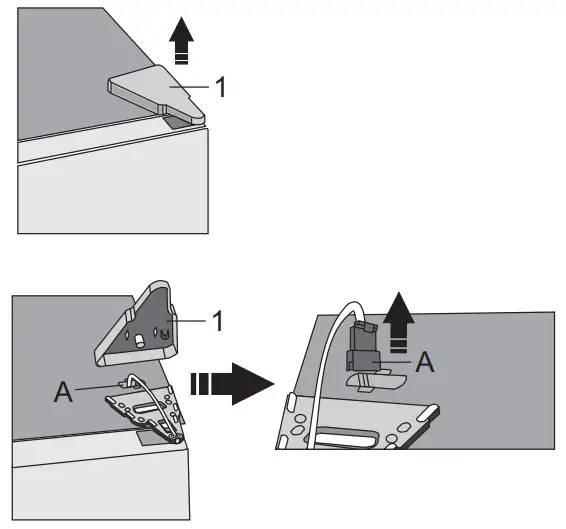 1

1

A

A