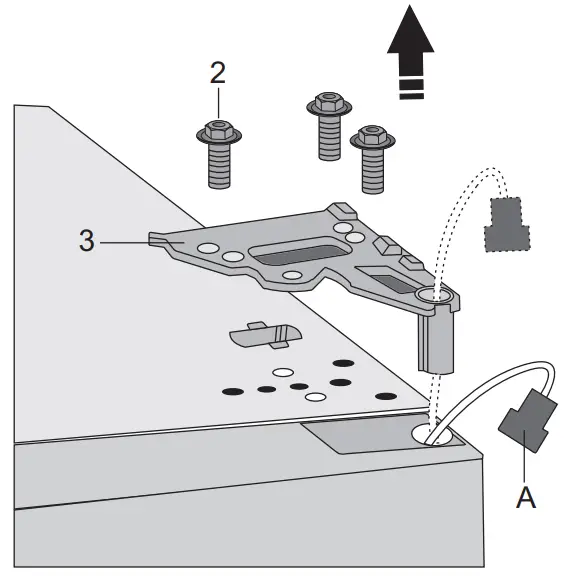 2
3
A