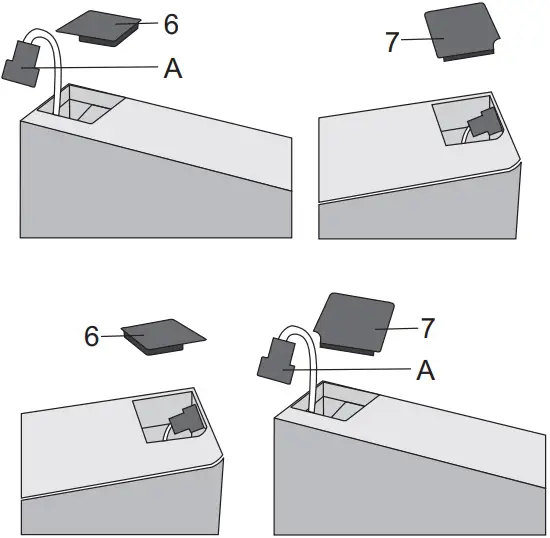 6
A
7
6
7
A