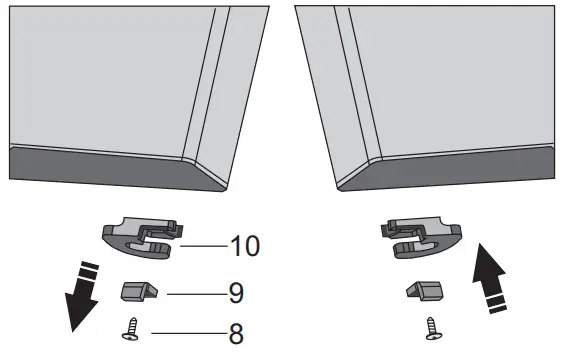 10
9
8