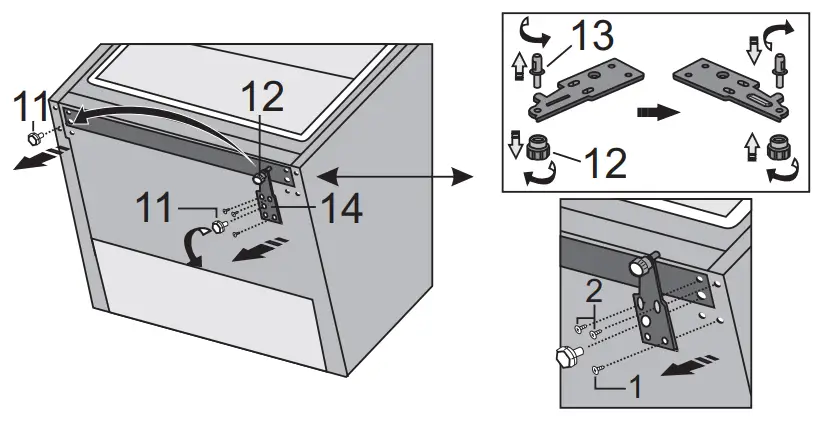 11
12
11
14
13
12
2
1