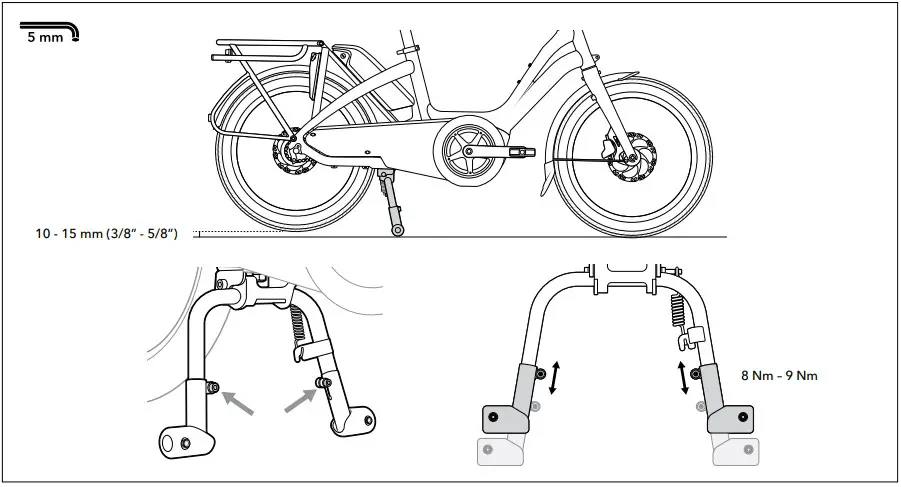 5 mm

10 - 15 mm (3/8" - 5/8")

8 Nm - 9 Nm