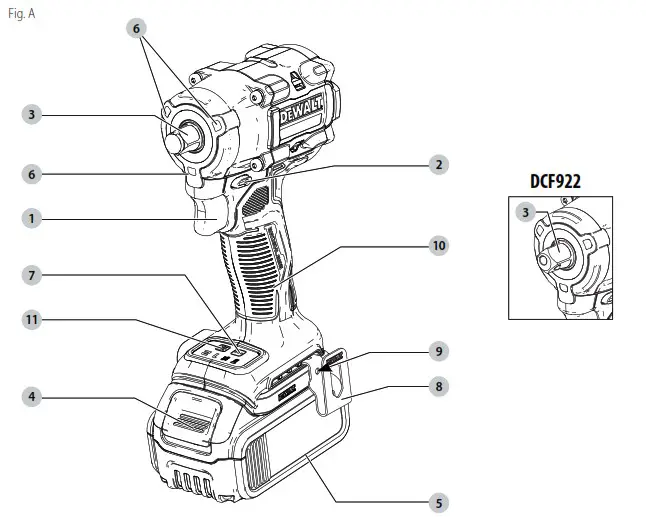 Fig. A

6
3
6
1
7
11
4
DEWALT
2
10
9
8
5

DCF922
3