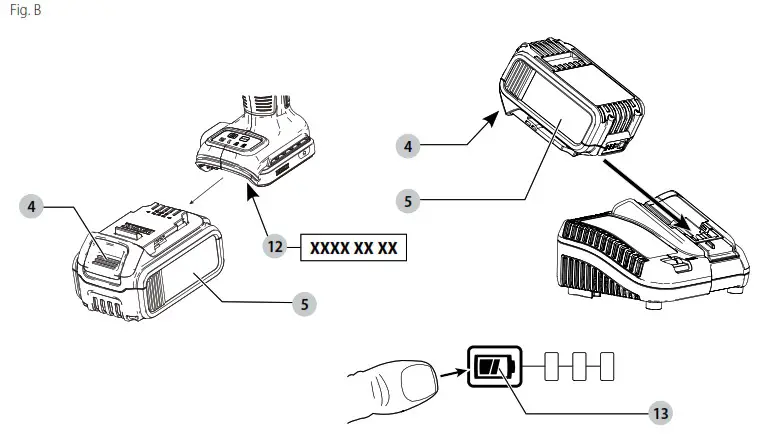 Fig. B

4

12 XXXX XX XX

5

4

5

13