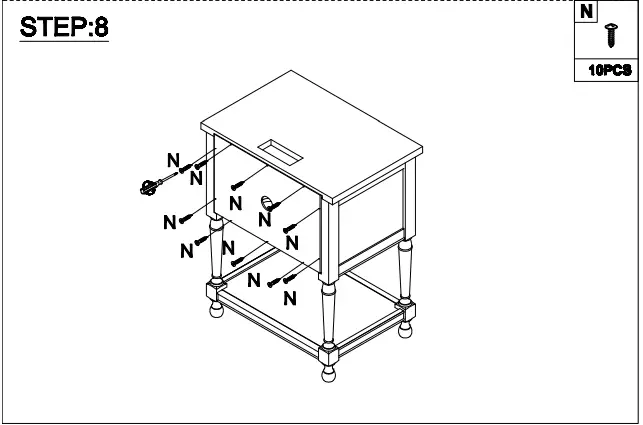 STEP:8

N
10PCS

N
N
N
N
N
N
N
N
N
N