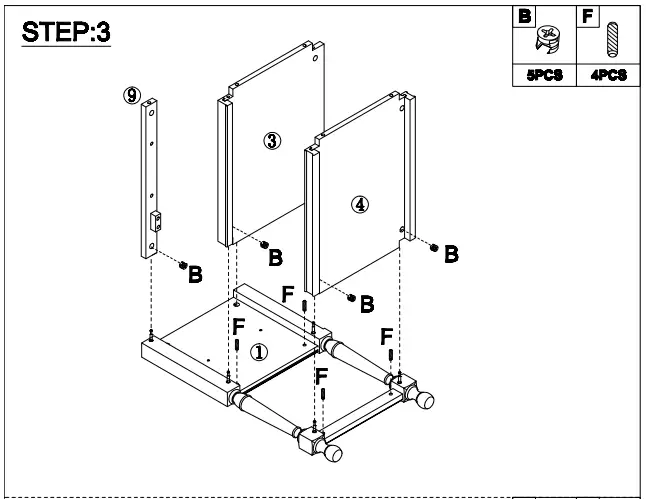 STEP:3

| B | F |
|---|---|
| 5PCS | 4PCS |

⑨

③

④

B

B

B

B

F

F

F

F

①