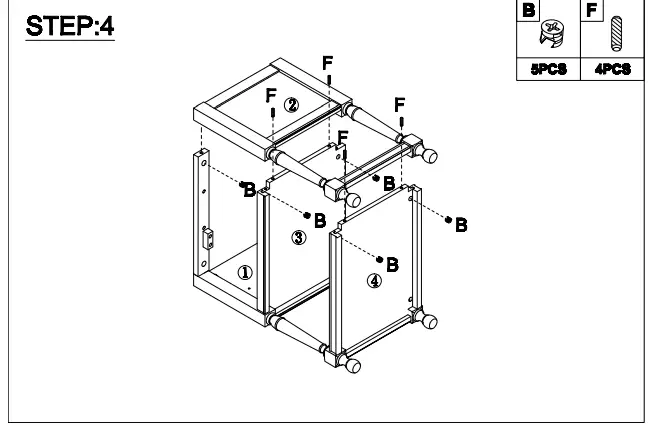 STEP:4

| B | F |
|---|---|
| 5PCS | 4PCS |

F
F
②
F
F
B
B
B
B
③
B
①
④