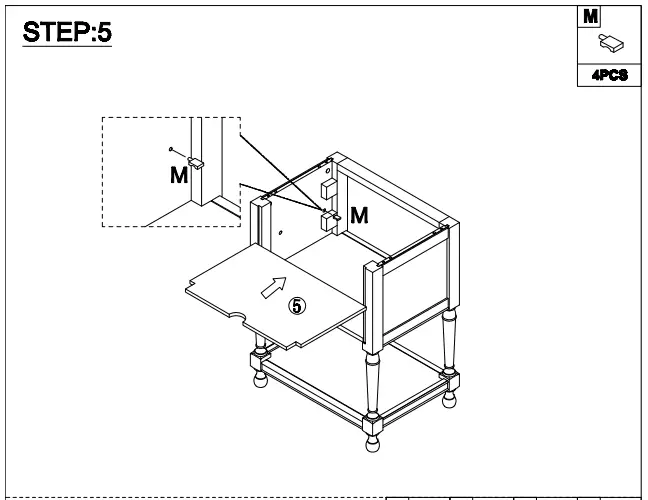 STEP:5

M

4PCS

M

M

⑤