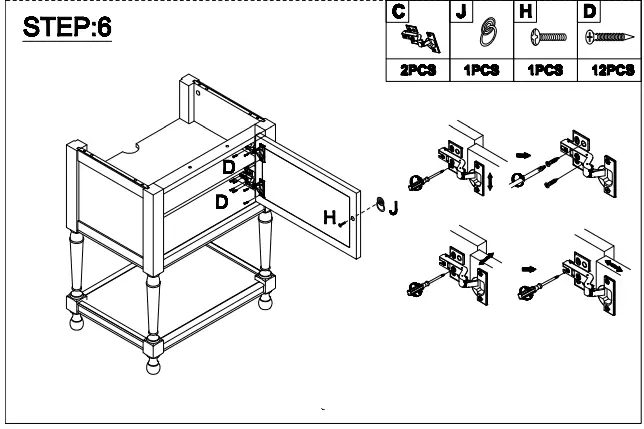 STEP:6

| C | J | H | D |
|---|---|---|---|
| 2PCS | 1PCS | 1PCS | 12PCS |

D

D

H

J