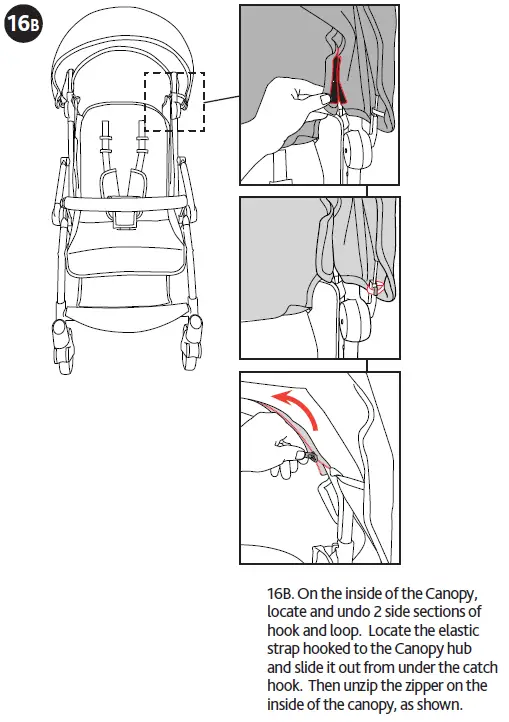 16B

16B. On the inside of the Canopy, locate and undo 2 side sections of hook and loop. Locate the elastic strap hooked to the Canopy hub and slide it out from under the catch hook. Then unzip the zipper on the inside of the canopy, as shown.