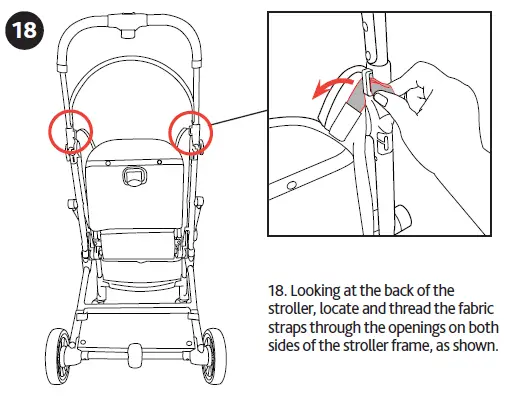 18

18. Looking at the back of the stroller, locate and thread the fabric straps through the openings on both sides of the stroller frame, as shown.