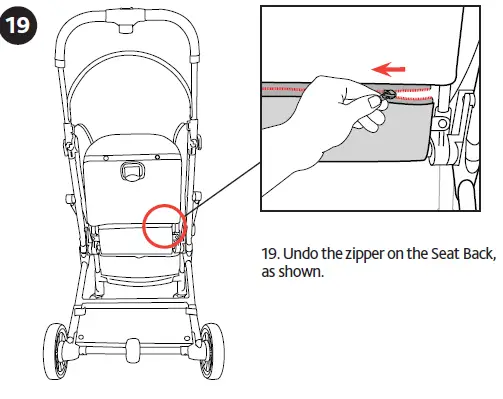 19

19. Undo the zipper on the Seat Back, as shown.