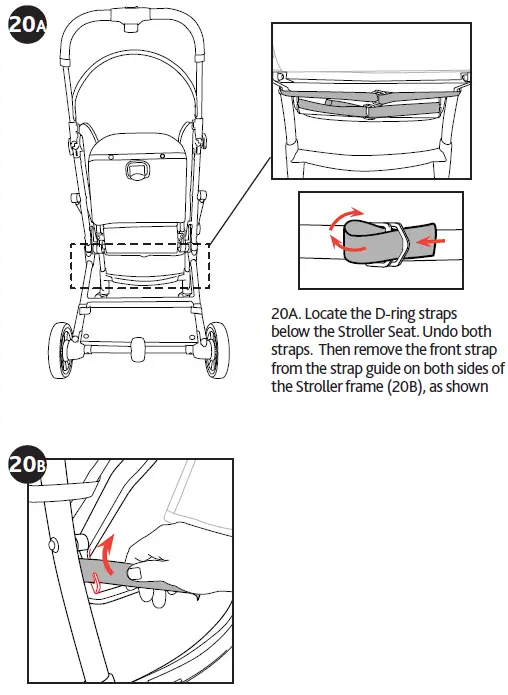 20A

20A. Locate the D-ring straps below the Stroller Seat. Undo both straps. Then remove the front strap from the strap guide on both sides of the Stroller frame (20B), as shown

20B