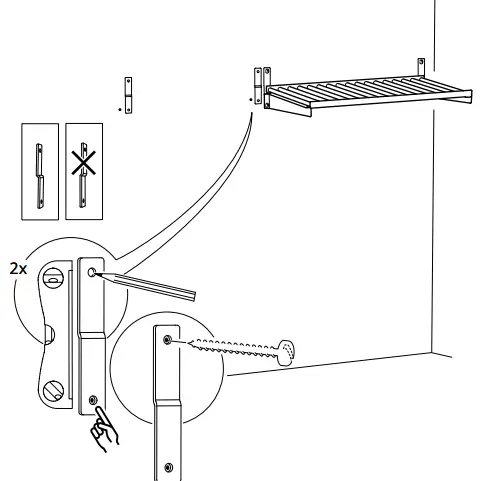 2x