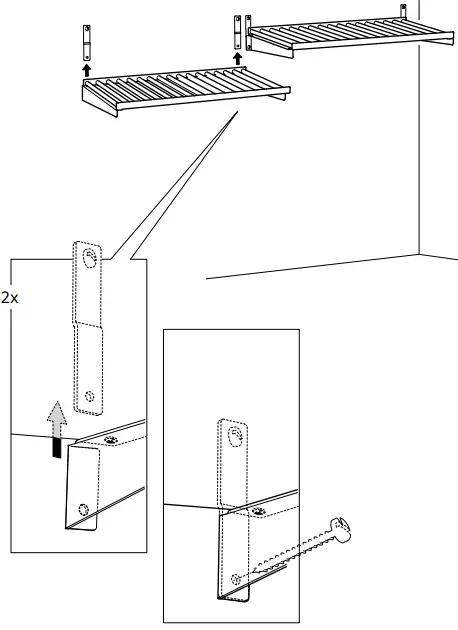 2x