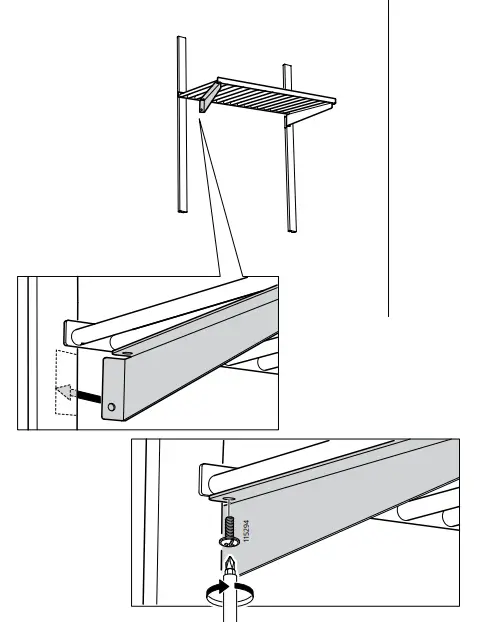 115294