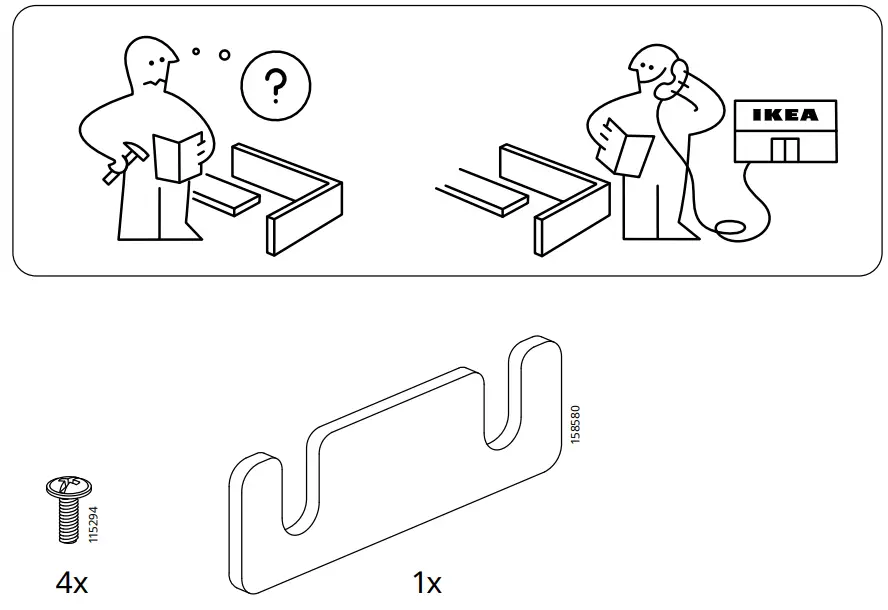 ?

IKEA

115294

4x

158580

1x