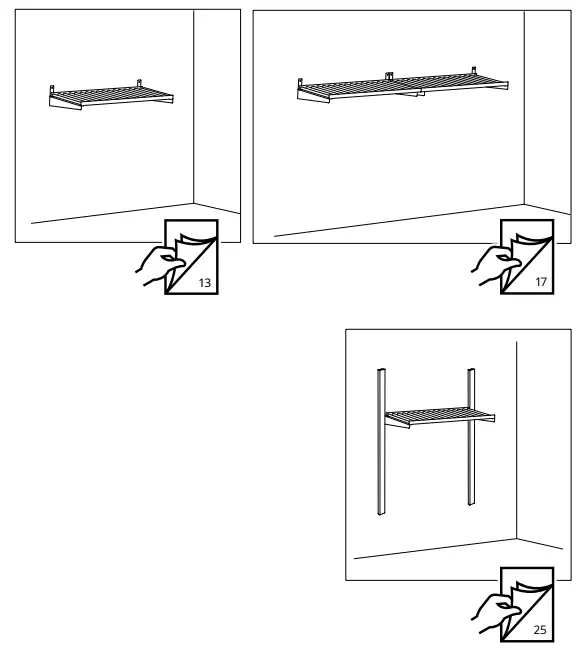 13

17

25