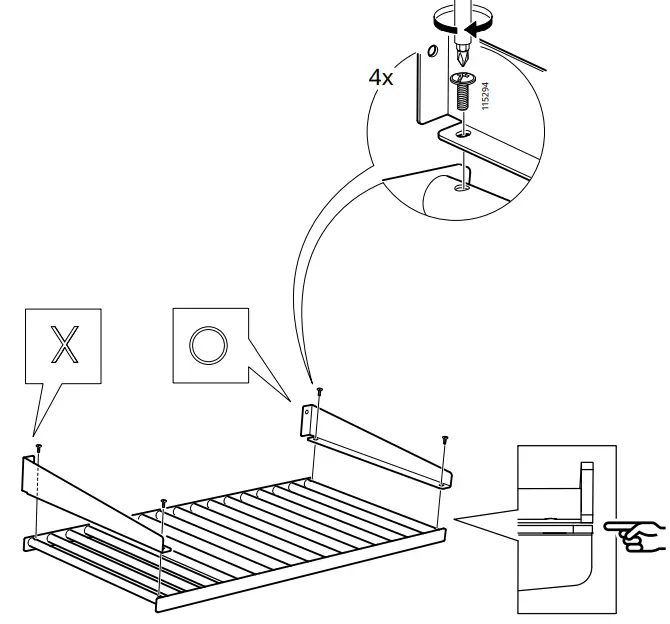 4x
115294
X
O