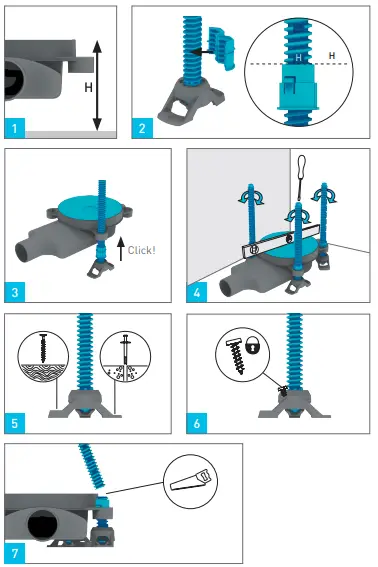 H

1

H

H

2

Click!

3

4

5

6

7