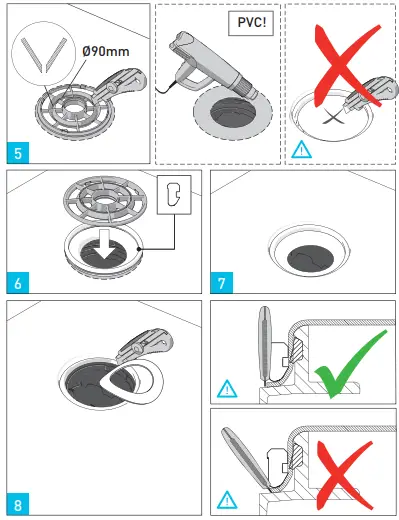 Ø90mm

5

PVC!

6

7

8